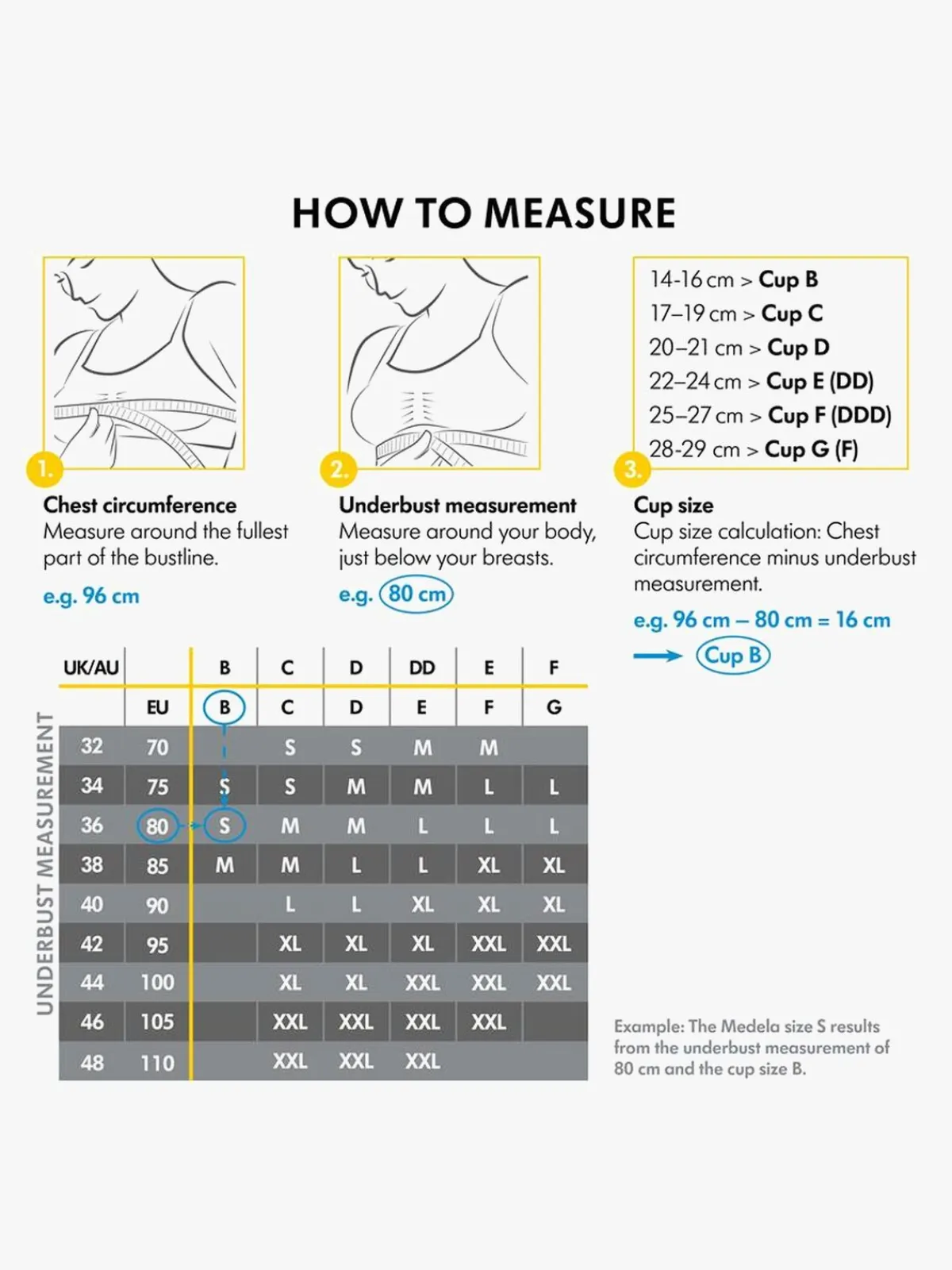 HOW TO MEASURE

1.

Chest circumference
Measure around the fullest part of the bustline.

e.g. 96 cm

2.

Underbust measurement
Measure around your body, just below your breasts.

e.g. 80 cm

14-16 cm > Cup B
17–19 cm > Cup C
20–21 cm > Cup D
22–24 cm > Cup E (DD)
25–27 cm > Cup F (DDD)
28-29 cm > Cup G (F)

3.

Cup size
Cup size calculation: Chest circumference minus underbust measurement.

e.g. 96 cm – 80 cm = 16 cm

Cup B

UNDERBUST MEASUREMENT

| UK/AU | | B | C | D | DD | E | F |
|---|---|---|---|---|---|---|---|
| | EU | B | C | D | E | F | G |
| 32 | 70 | | S | S | M | M | |
| 34 | 75 | S | S | M | M | L | L |
| 36 | 80 | S | M | M | L | L | L |
| 38 | 85 | M | M | L | L | XL | XL |
| 40 | 90 | | L | L | XL | XL | XL |
| 42 | 95 | | XL | XL | XL | XXL | XXL |
| 44 | 100 | | XL | XL | XXL | XXL | XXL |
| 46 | 105 | | XXL | XXL | XXL | XXL | |
| 48 | 110 | | XXL | XXL | XXL | | |

Example: The Medela size S results from the underbust measurement of 80 cm and the cup size B.